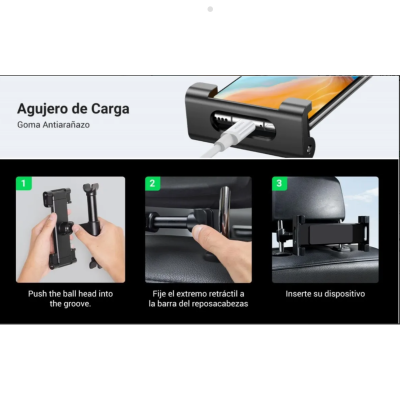 Agujero de Carga
Goma Antiarañazo

1

Push the ball head into the groove.

2

Fije el extremo retráctil a la barra del reposacabezas

3

Inserte su dispositivo