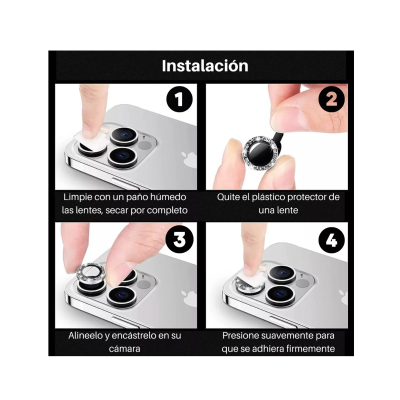 Instalación

1

Limpie con un paño húmedo las lentes, secar por completo

2

Quite el plástico protector de una lente

3

Alineelo y encástrelo en su cámara

4

Presione suavemente para que se adhiera firmemente