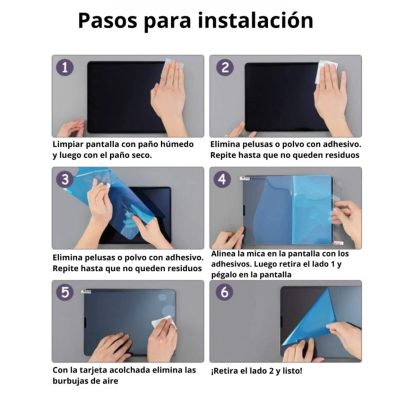 Pasos para instalación

1

Limpiar pantalla con paño húmedo y luego con el paño seco.

2

Elimina pelusas o polvo con adhesivo. Repite hasta que no queden residuos

3

Elimina pelusas o polvo con adhesivo. Repite hasta que no queden residuos

4

Alinea la mica en la pantalla con los adhesivos. Luego retira el lado 1 y pégalo en la pantalla

5

Con la tarjeta acolchada elimina las burbujas de aire

6

¡Retira el lado 2 y listo!