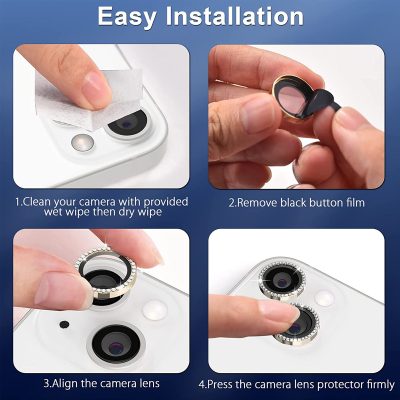 Easy Installation

1.Clean your camera with provided wet wipe then dry wipe

2.Remove black button film

3.Align the camera lens

4.Press the camera lens protector firmly